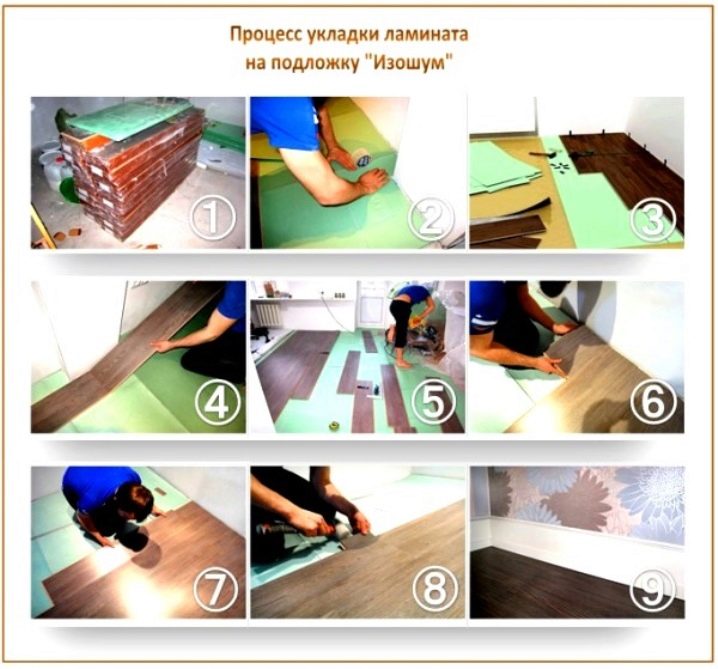 Процесс укладки ламината на подложку "Изошум"

①

②

③

④

⑤

⑥

⑦

⑧

⑨