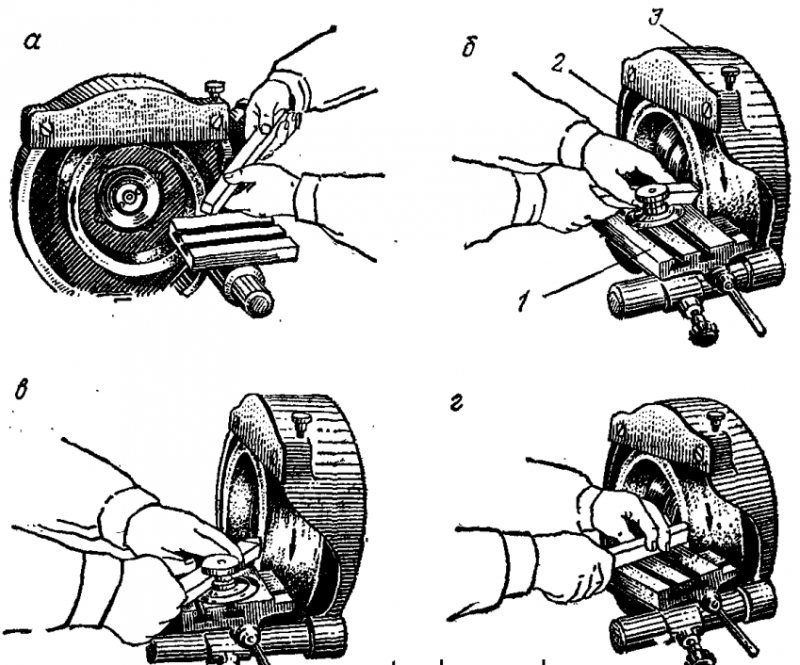 а
б
3
2
1
в
г